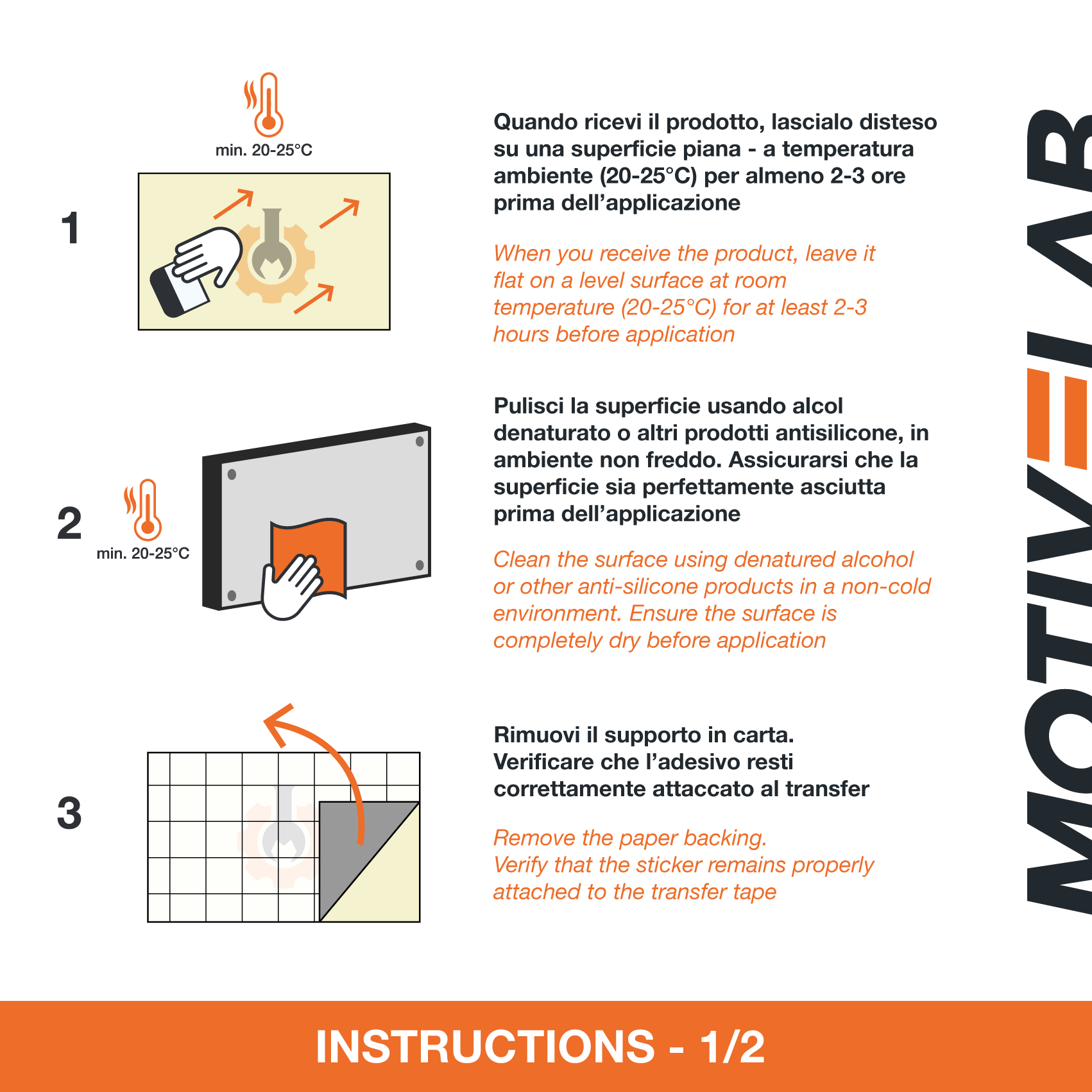 min. 20-25°C

1

Quando ricevi il prodotto, lascialo disteso su una superficie piana - a temperatura ambiente (20-25°C) per almeno 2-3 ore prima dell'applicazione

When you receive the product, leave it flat on a level surface at room temperature (20-25°C) for at least 2-3 hours before application

2

min. 20-25°C

Pulisci la superficie usando alcol denaturato o altri prodotti antisilicone, in ambiente non freddo. Assicurarsi che la superficie sia perfettamente asciutta prima dell'applicazione

Clean the surface using denatured alcohol or other anti-silicone products in a non-cold environment. Ensure the surface is completely dry before application

3

Rimuovi il supporto in carta. Verificare che l'adesivo resti correttamente attaccato al transfer

Remove the paper backing. Verify that the sticker remains properly attached to the transfer tape

MOTIVELAB

INSTRUCTIONS - 1/2