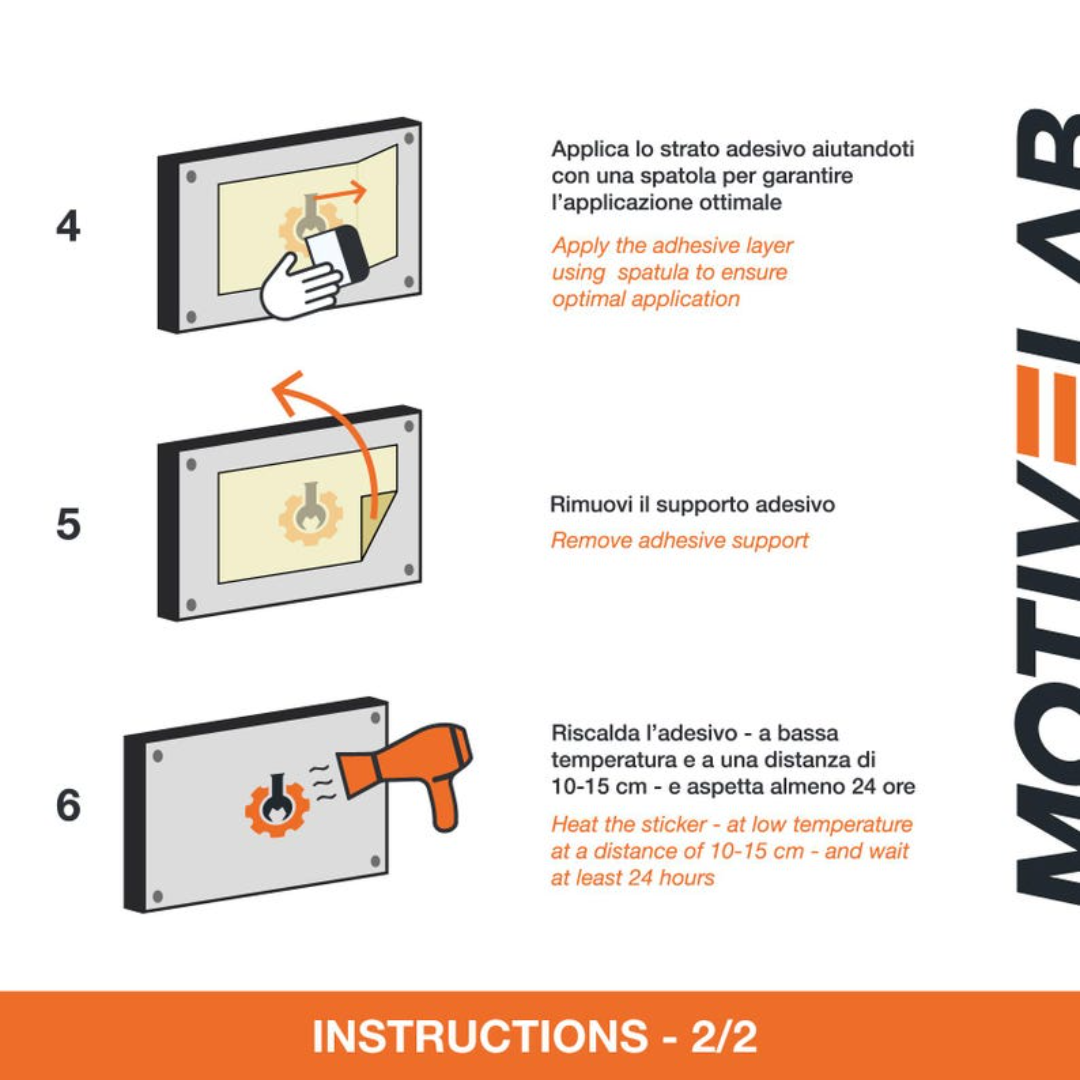 4

Applica lo strato adesivo aiutandoti con una spatola per garantire l'applicazione ottimale

Apply the adhesive layer using spatula to ensure optimal application

5

Rimuovi il supporto adesivo

Remove adhesive support

6

Riscalda l'adesivo - a bassa temperatura e a una distanza di 10-15 cm - e aspetta almeno 24 ore

Heat the sticker - at low temperature at a distance of 10-15 cm - and wait at least 24 hours

MOTIVELAB

INSTRUCTIONS - 2/2